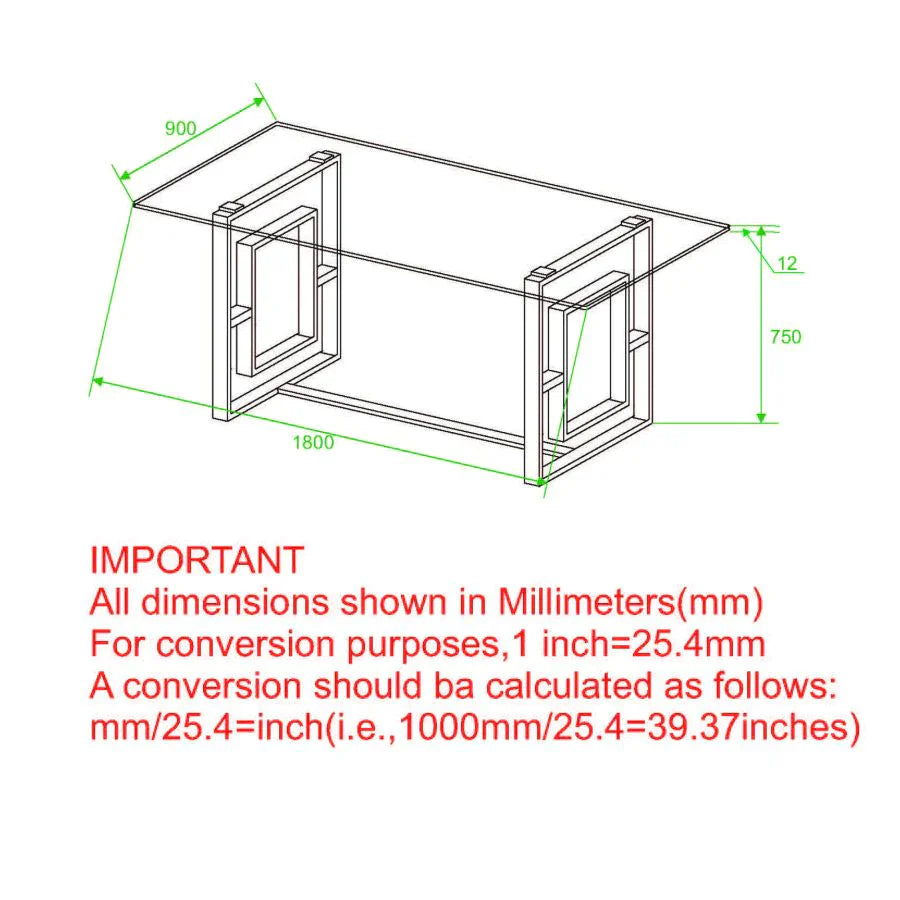 900

12

750

1800

IMPORTANT
All dimensions shown in Millimeters(mm)
For conversion purposes,1 inch=25.4mm
A conversion should ba calculated as follows:
mm/25.4=inch(i.e.,1000mm/25.4=39.37inches)