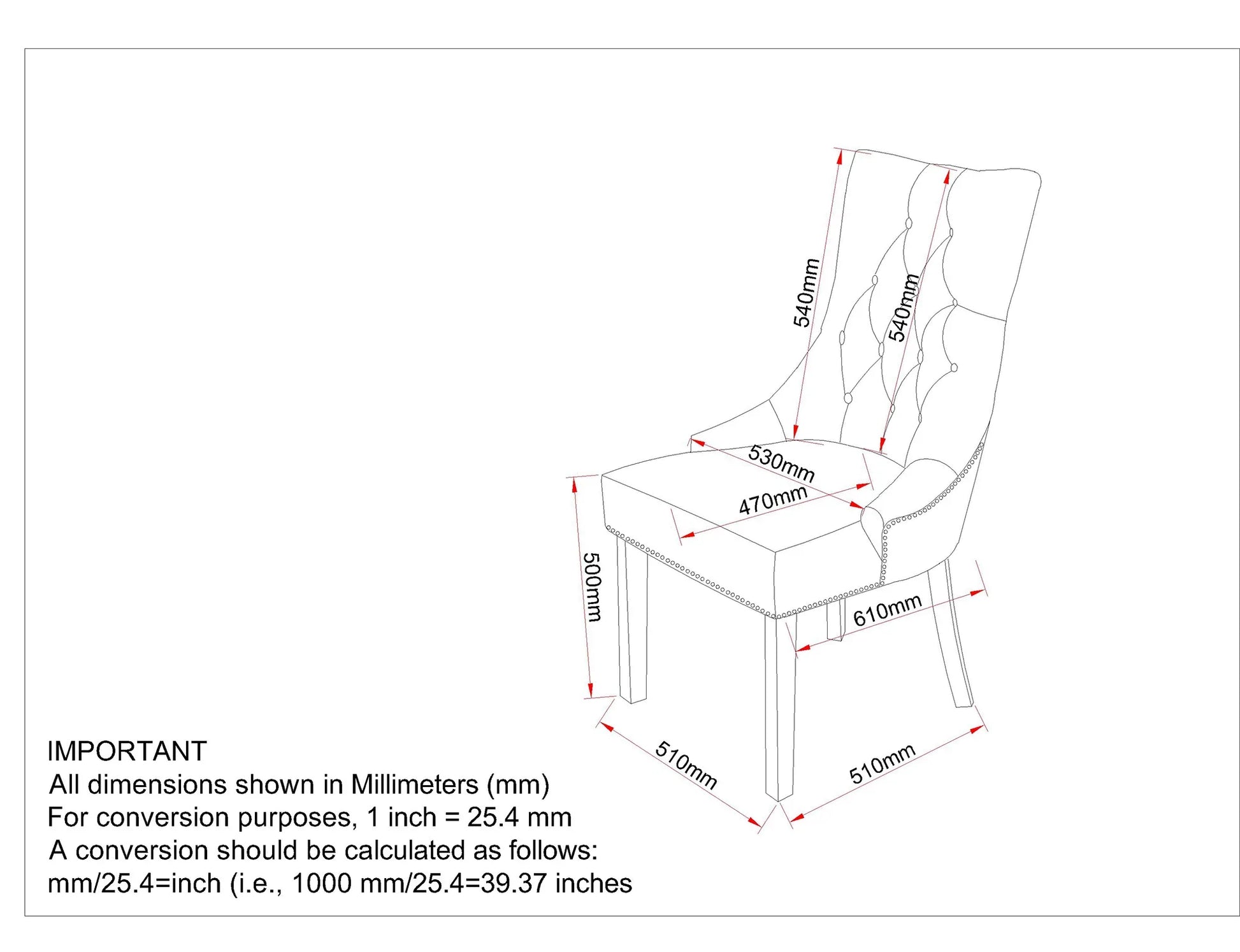 540mm

540mm

530mm

470mm

500mm

610mm

510mm

510mm

IMPORTANT
All dimensions shown in Millimeters (mm)
For conversion purposes, 1 inch = 25.4 mm
A conversion should be calculated as follows:
mm/25.4=inch (i.e., 1000 mm/25.4=39.37 inches