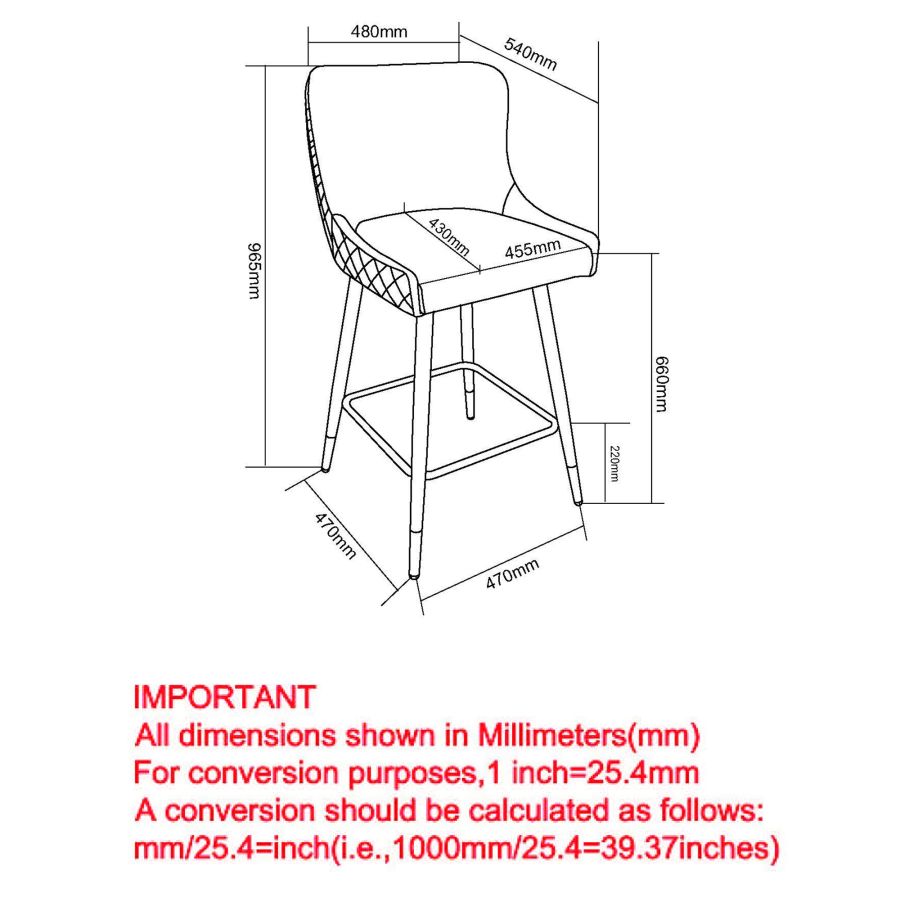 480mm
540mm
965mm
430mm
455mm
660mm
220mm
470mm
470mm

IMPORTANT
All dimensions shown in Millimeters(mm)
For conversion purposes,1 inch=25.4mm
A conversion should be calculated as follows:
mm/25.4=inch(i.e.,1000mm/25.4=39.37inches)