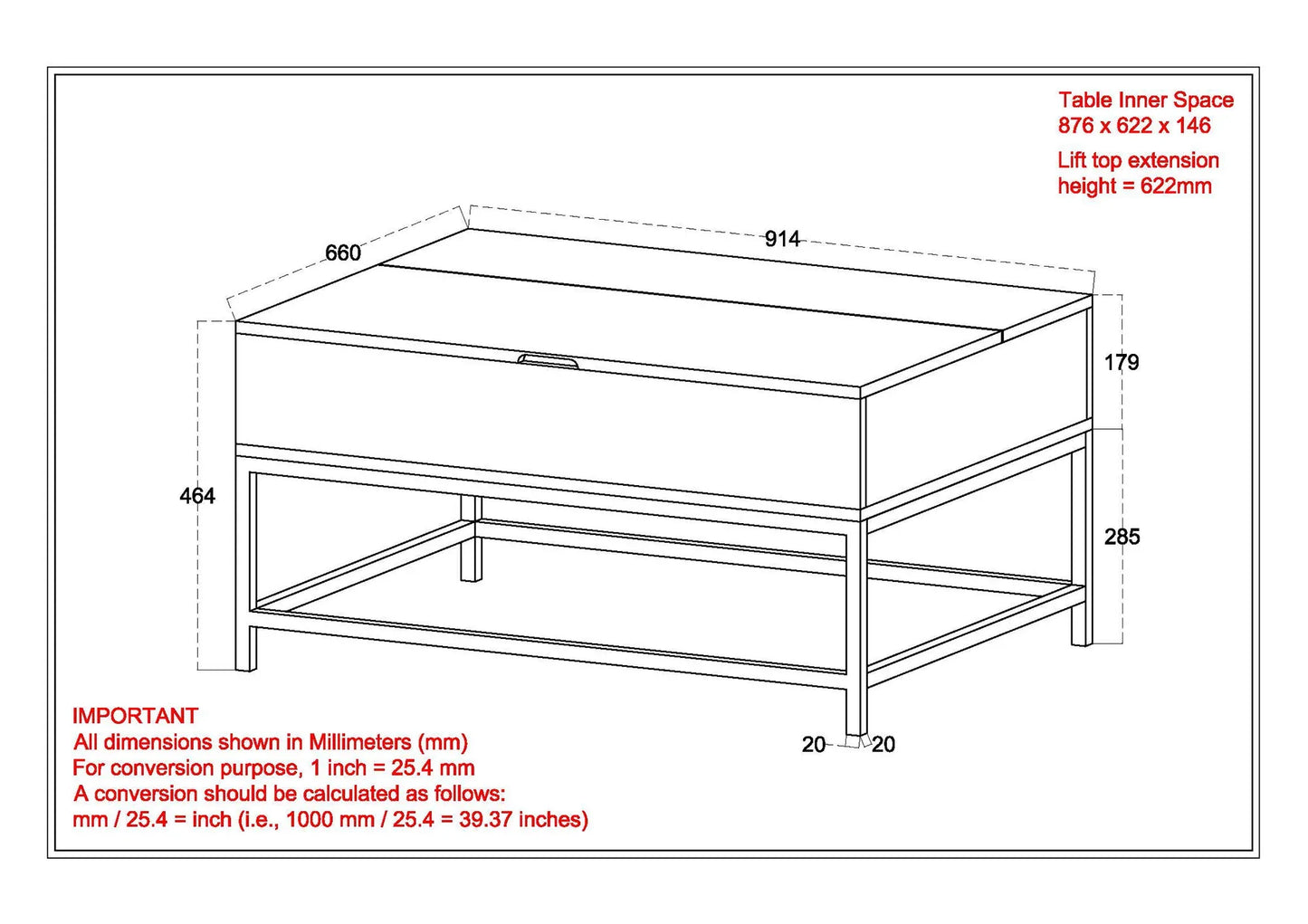 Table Inner Space
876 x 622 x 146

Lift top extension
height = 622mm

660

914

179

464

285

20

20

IMPORTANT
All dimensions shown in Millimeters (mm)
For conversion purpose, 1 inch = 25.4 mm
A conversion should be calculated as follows:
mm / 25.4 = inch (i.e., 1000 mm / 25.4 = 39.37 inches)