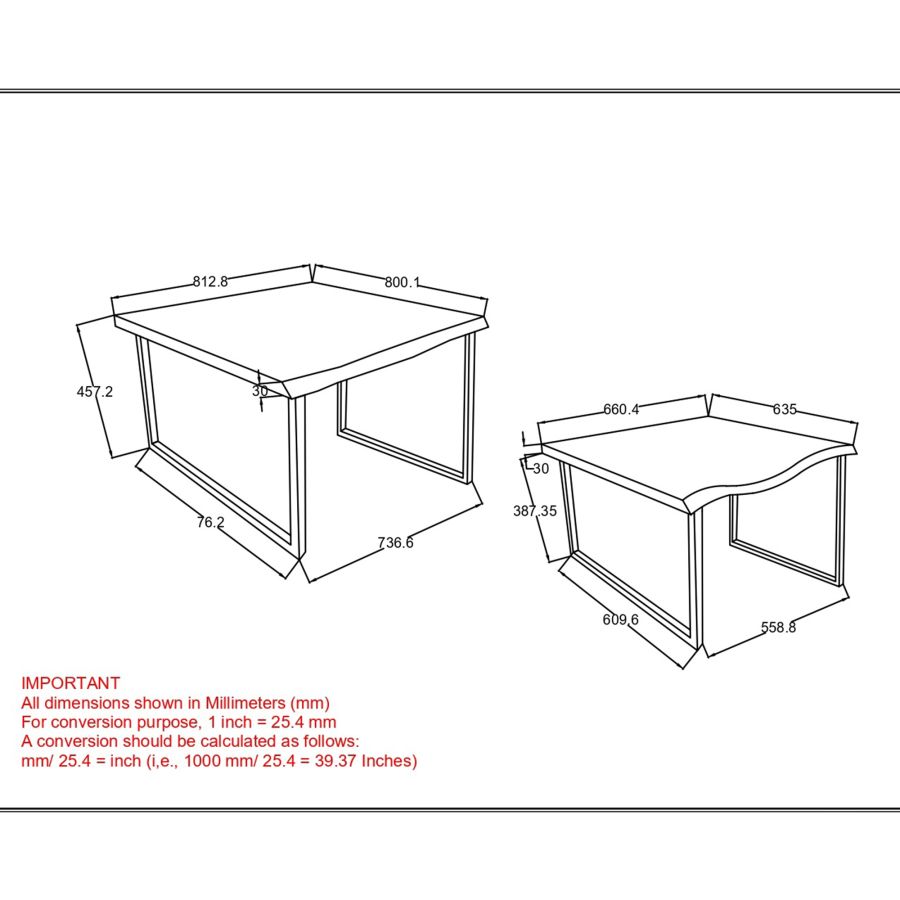 812.8
800.1
457.2
30
76.2
736.6

660.4
635
30
387.35
609.6
558.8

IMPORTANT
All dimensions shown in Millimeters (mm)
For conversion purpose, 1 inch = 25.4 mm
A conversion should be calculated as follows:
mm/ 25.4 = inch (i,e., 1000 mm/ 25.4 = 39.37 Inches)