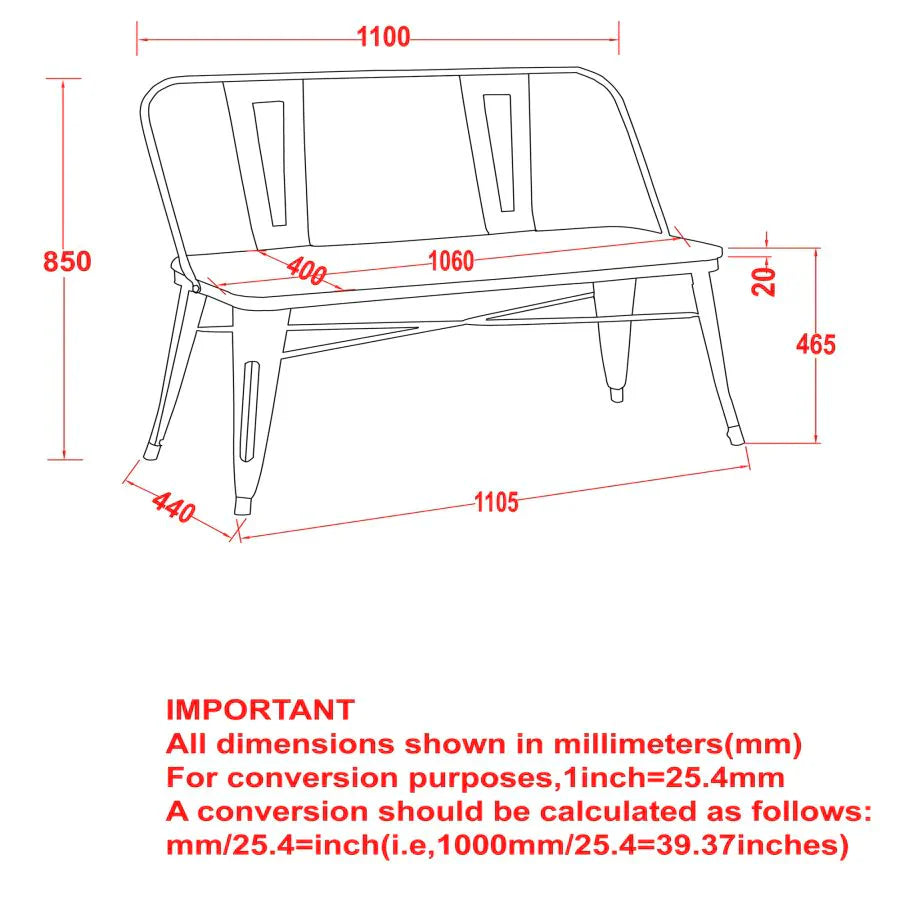 1100

850

400

1060

20

465

440

1105

IMPORTANT
All dimensions shown in millimeters(mm)
For conversion purposes,1inch=25.4mm
A conversion should be calculated as follows:
mm/25.4=inch(i.e,1000mm/25.4=39.37inches)