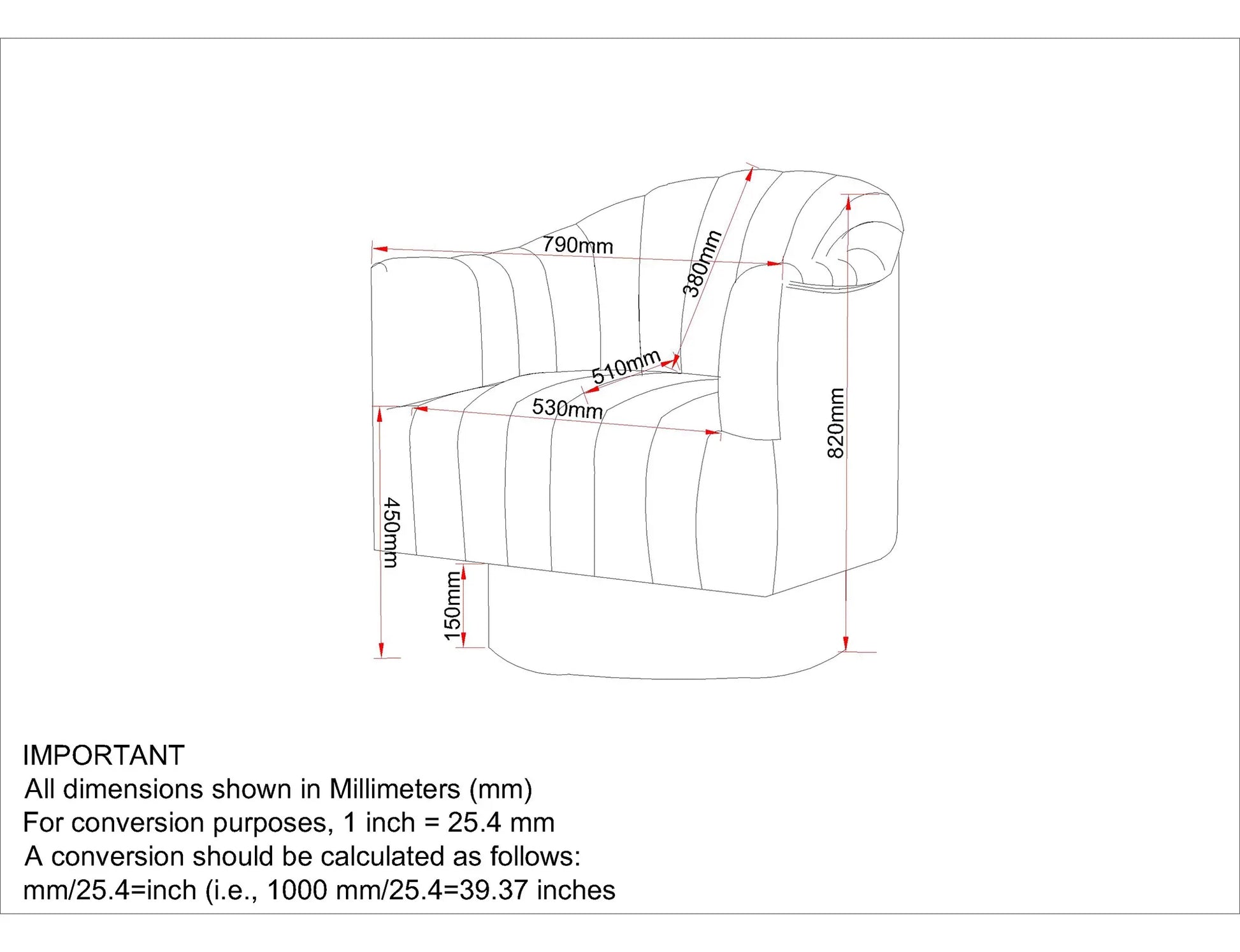 790mm

380mm

510mm

530mm

820mm

450mm

150mm

IMPORTANT
All dimensions shown in Millimeters (mm)
For conversion purposes, 1 inch = 25.4 mm
A conversion should be calculated as follows:
mm/25.4=inch (i.e., 1000 mm/25.4=39.37 inches