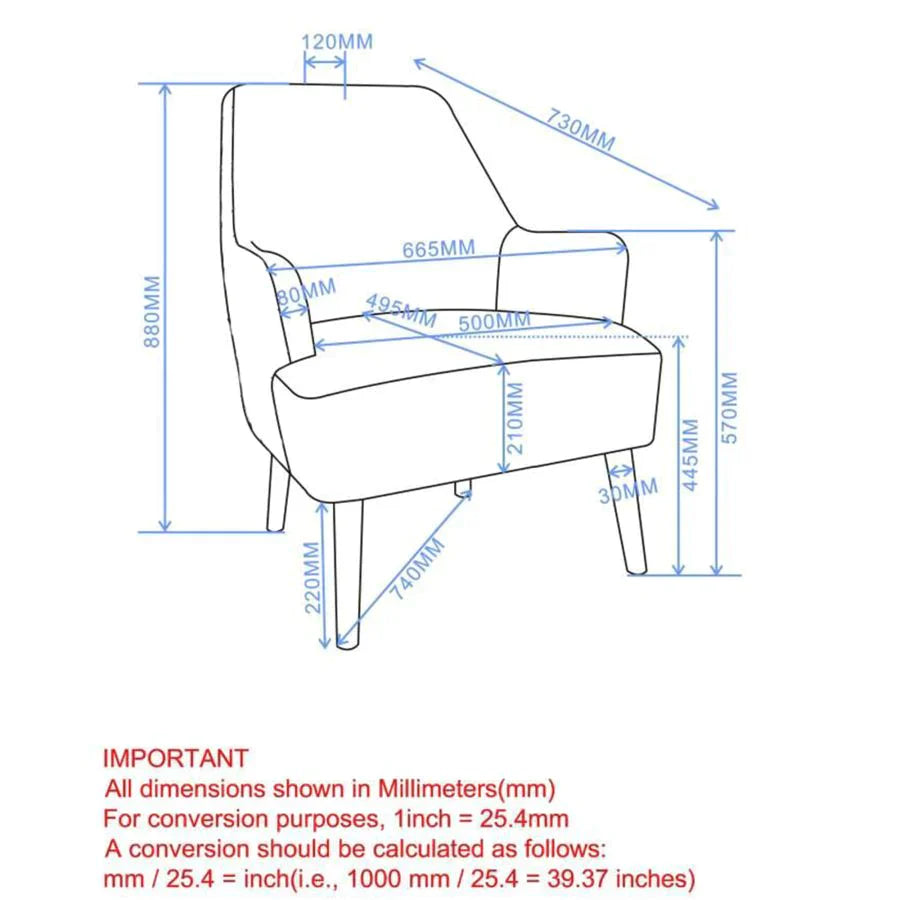 120MM
730MM
880MM
665MM
80MM
495MM
500MM
210MM
570MM
445MM
30MM
220MM
740MM

IMPORTANT
All dimensions shown in Millimeters(mm)
For conversion purposes, 1inch = 25.4mm
A conversion should be calculated as follows:
mm / 25.4 = inch(i.e., 1000 mm / 25.4 = 39.37 inches)