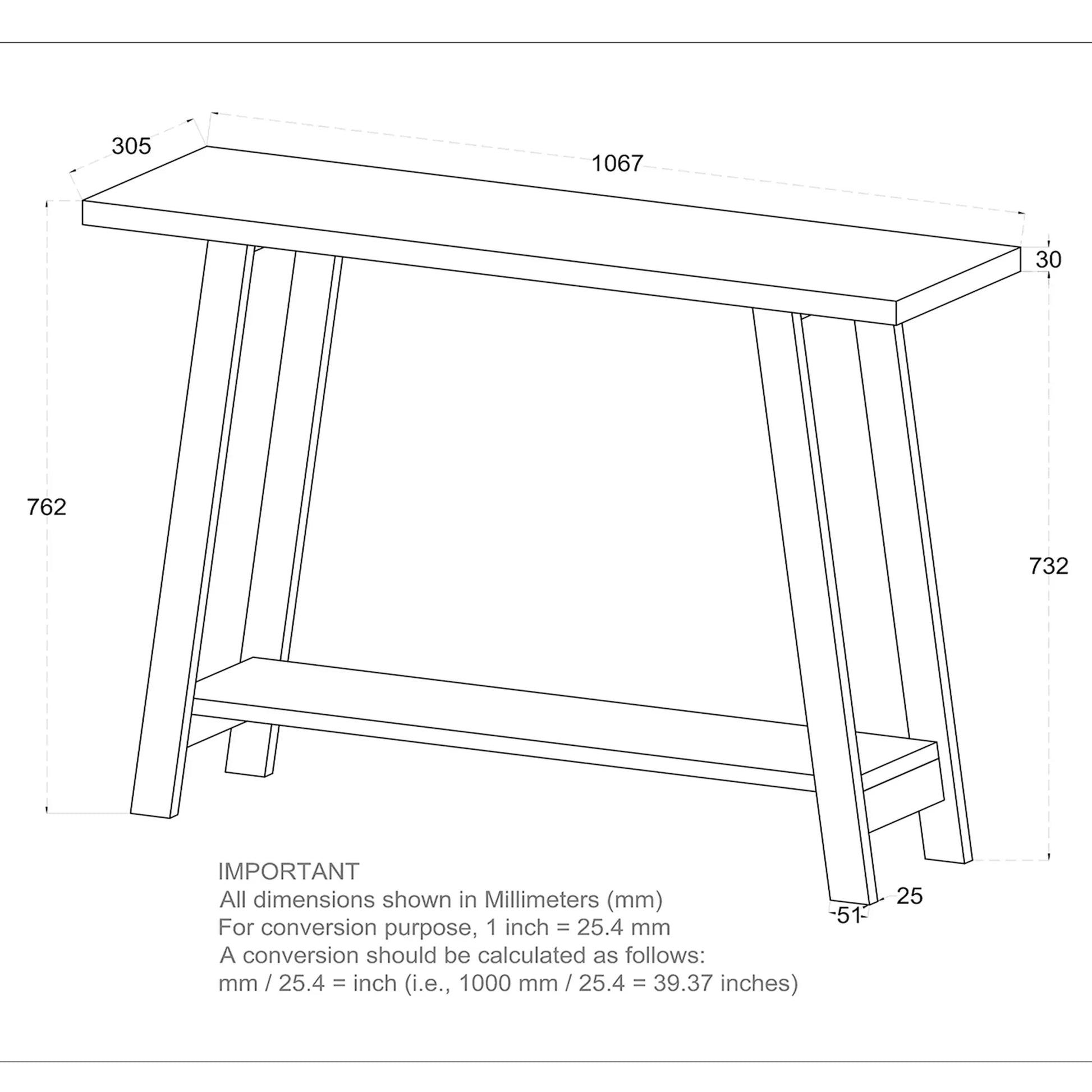 305

1067

30

762

732

25

51

IMPORTANT
All dimensions shown in Millimeters (mm)
For conversion purpose, 1 inch = 25.4 mm
A conversion should be calculated as follows:
mm / 25.4 = inch (i.e., 1000 mm / 25.4 = 39.37 inches)