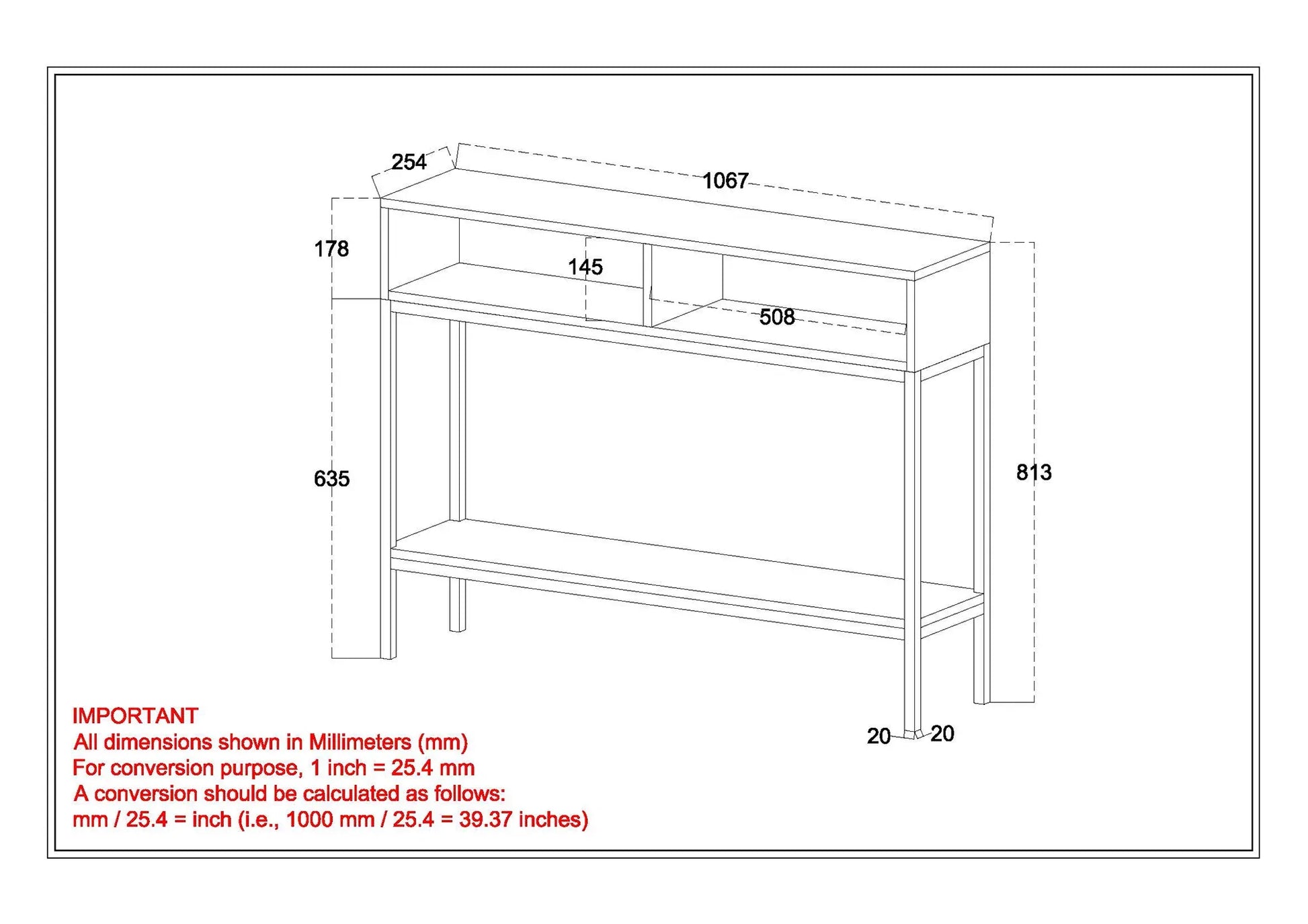 254

1067

178

145

508

635

813

20

20

IMPORTANT
All dimensions shown in Millimeters (mm)
For conversion purpose, 1 inch = 25.4 mm
A conversion should be calculated as follows:
mm / 25.4 = inch (i.e., 1000 mm / 25.4 = 39.37 inches)