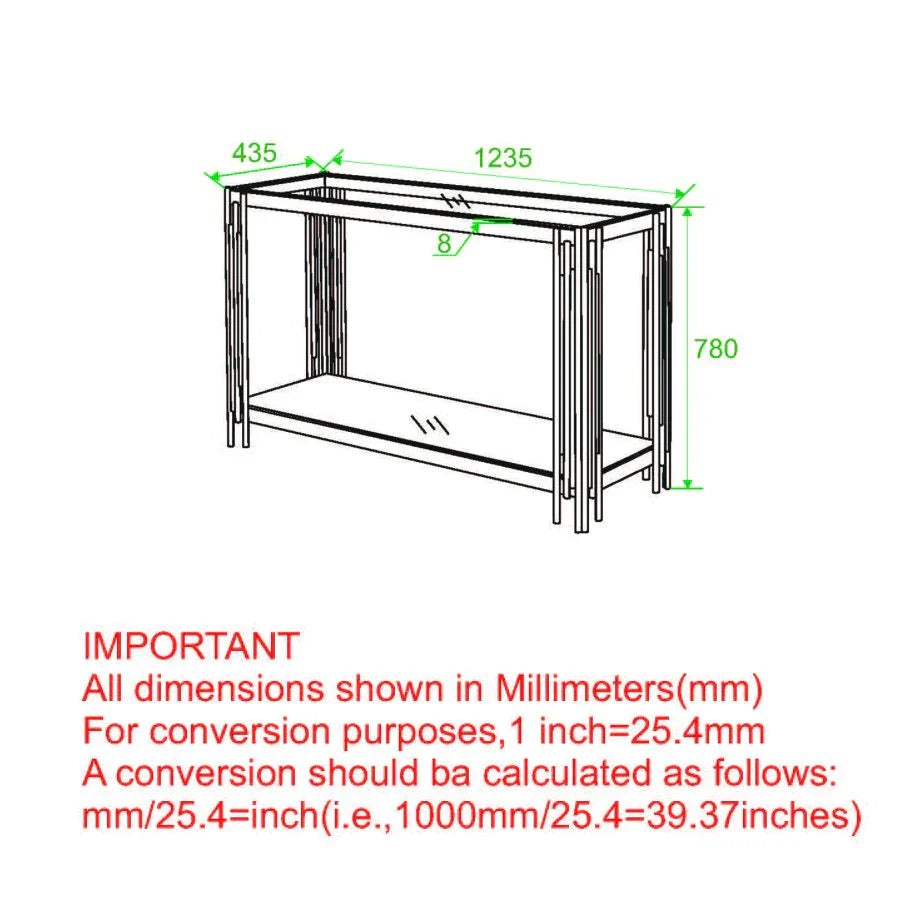 435
1235
8
780

IMPORTANT
All dimensions shown in Millimeters(mm)
For conversion purposes,1 inch=25.4mm
A conversion should ba calculated as follows:
mm/25.4=inch(i.e.,1000mm/25.4=39.37inches)