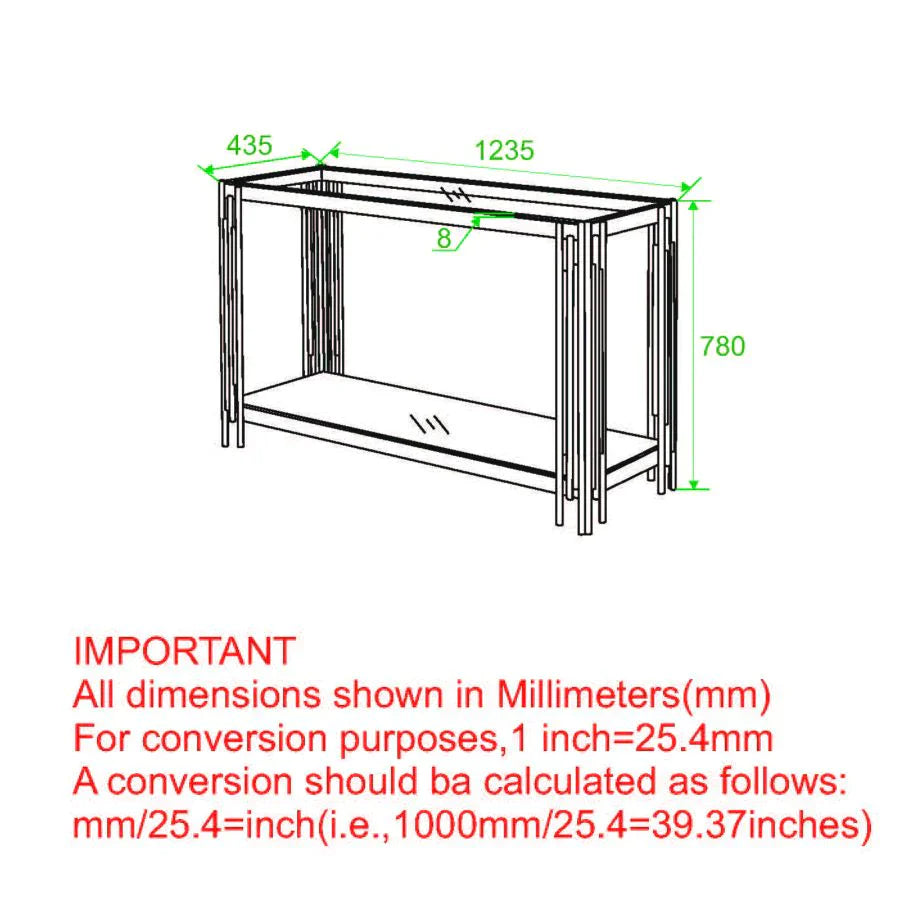 435
1235
8
780

IMPORTANT
All dimensions shown in Millimeters(mm)
For conversion purposes,1 inch=25.4mm
A conversion should ba calculated as follows:
mm/25.4=inch(i.e.,1000mm/25.4=39.37inches)