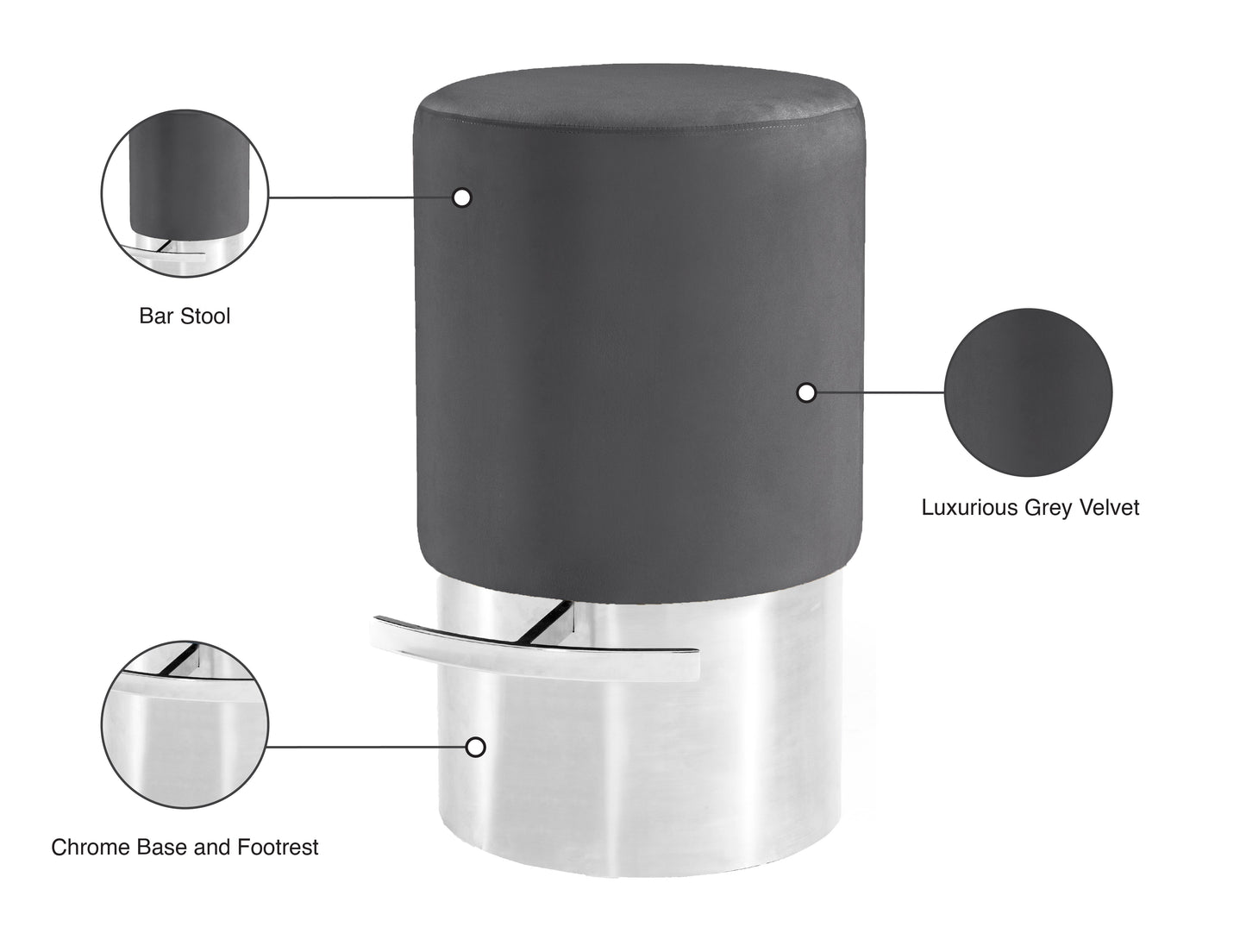 Bar Stool

Luxurious Grey Velvet

Chrome Base and Footrest