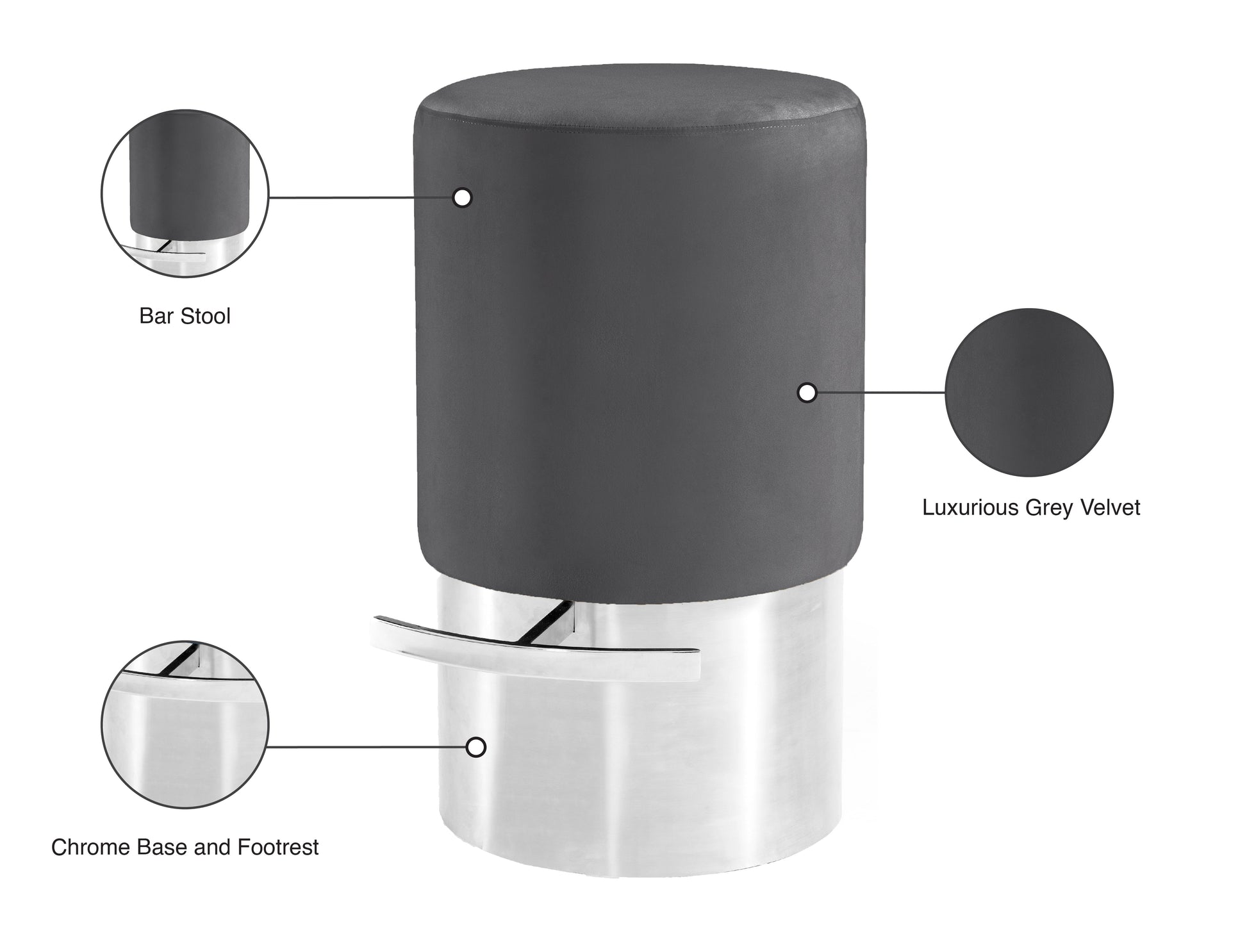 Bar Stool

Luxurious Grey Velvet

Chrome Base and Footrest