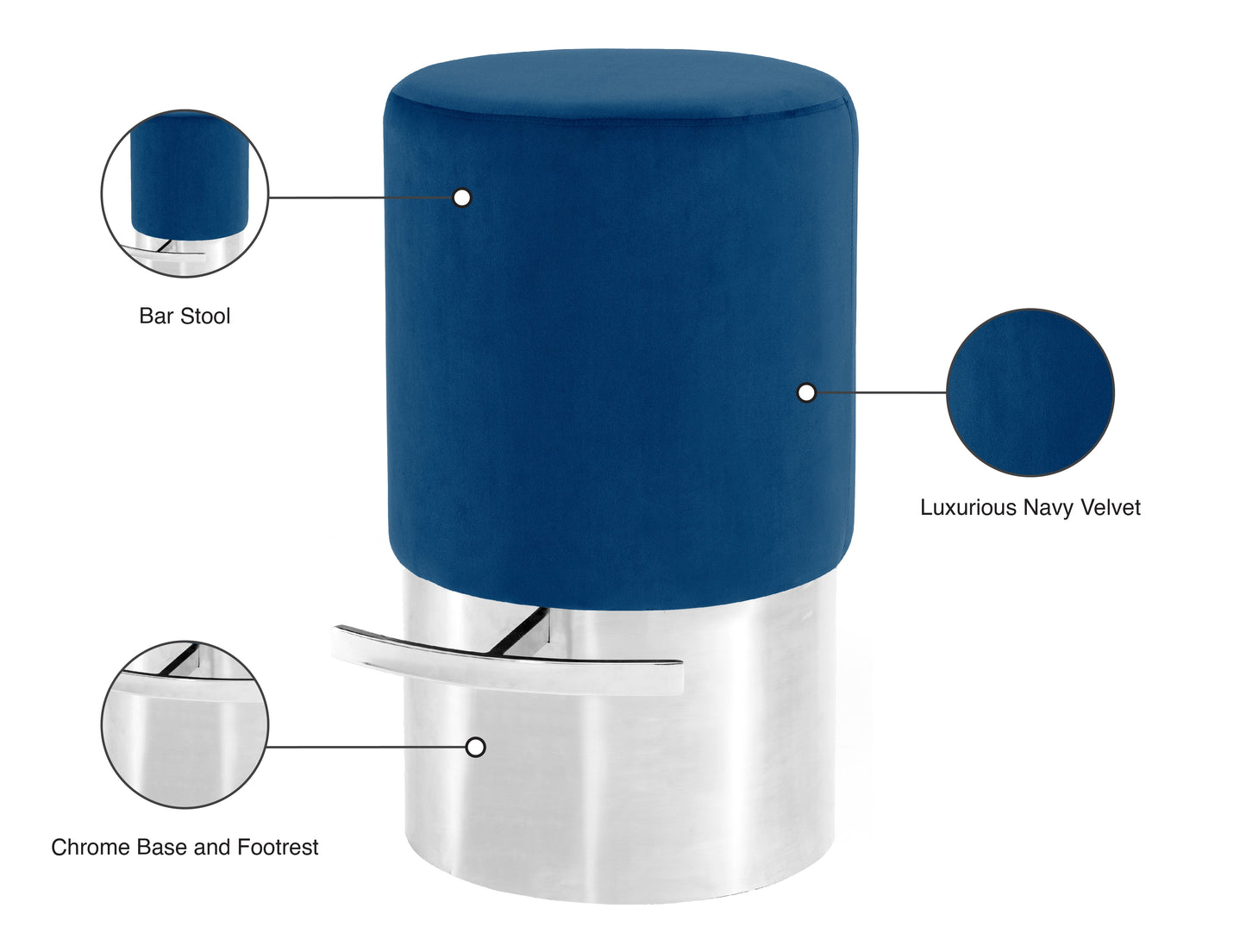 Bar Stool

Luxurious Navy Velvet

Chrome Base and Footrest