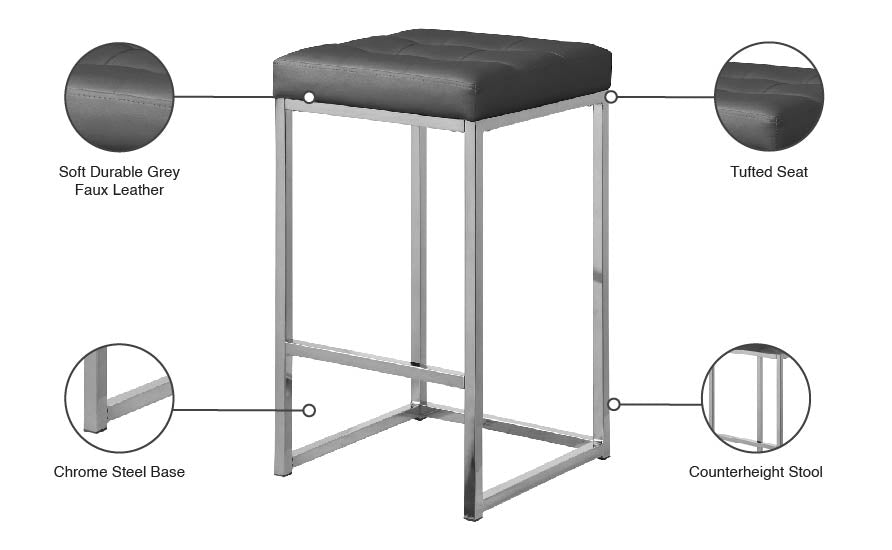 Soft Durable Grey
Faux Leather

Tufted Seat

Chrome Steel Base

Counterheight Stool