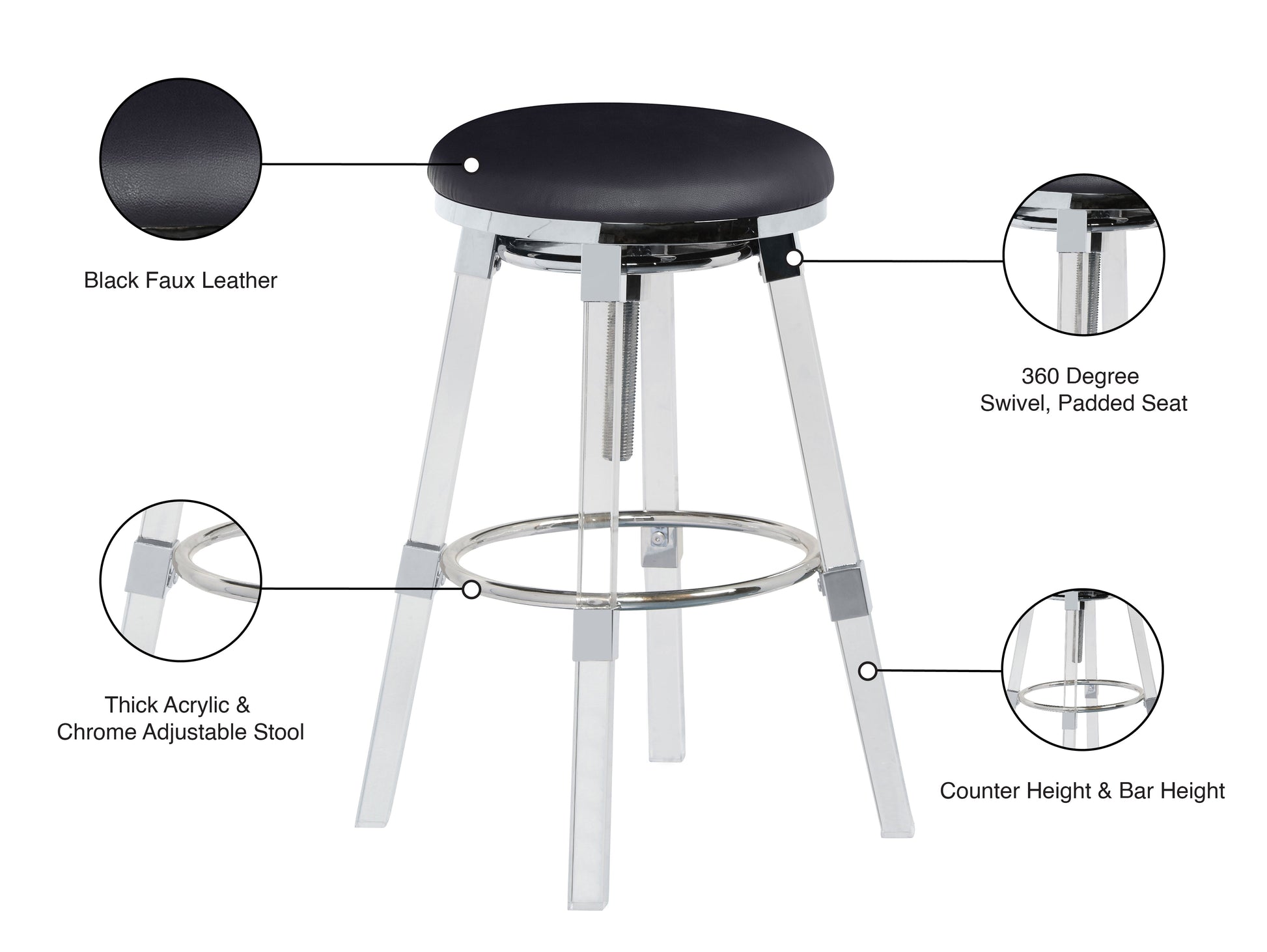 Black Faux Leather

360 Degree
Swivel, Padded Seat

Thick Acrylic &
Chrome Adjustable Stool

Counter Height & Bar Height