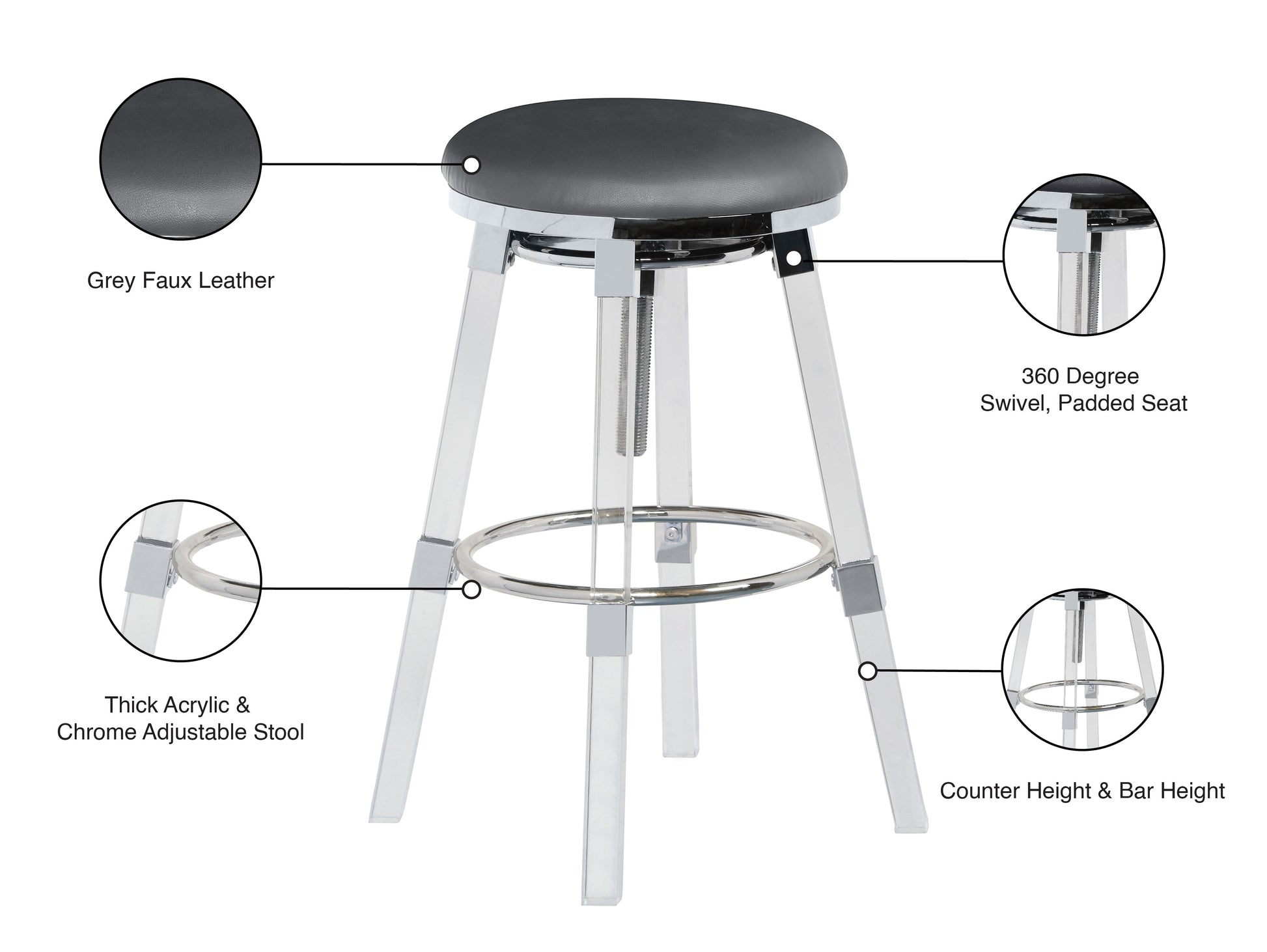 Grey Faux Leather

360 Degree
Swivel, Padded Seat

Thick Acrylic &
Chrome Adjustable Stool

Counter Height & Bar Height