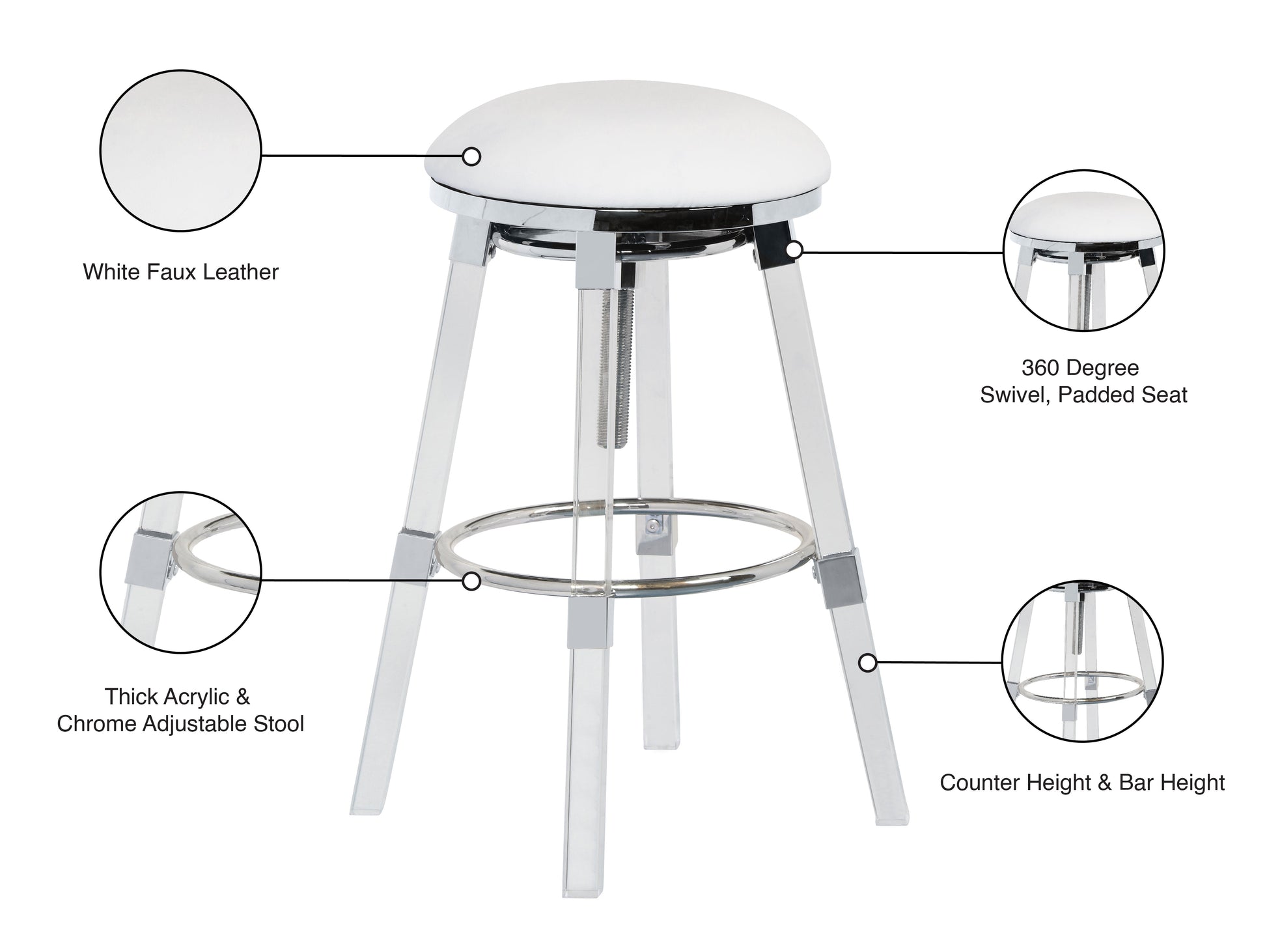 White Faux Leather

360 Degree
Swivel, Padded Seat

Thick Acrylic &
Chrome Adjustable Stool

Counter Height & Bar Height