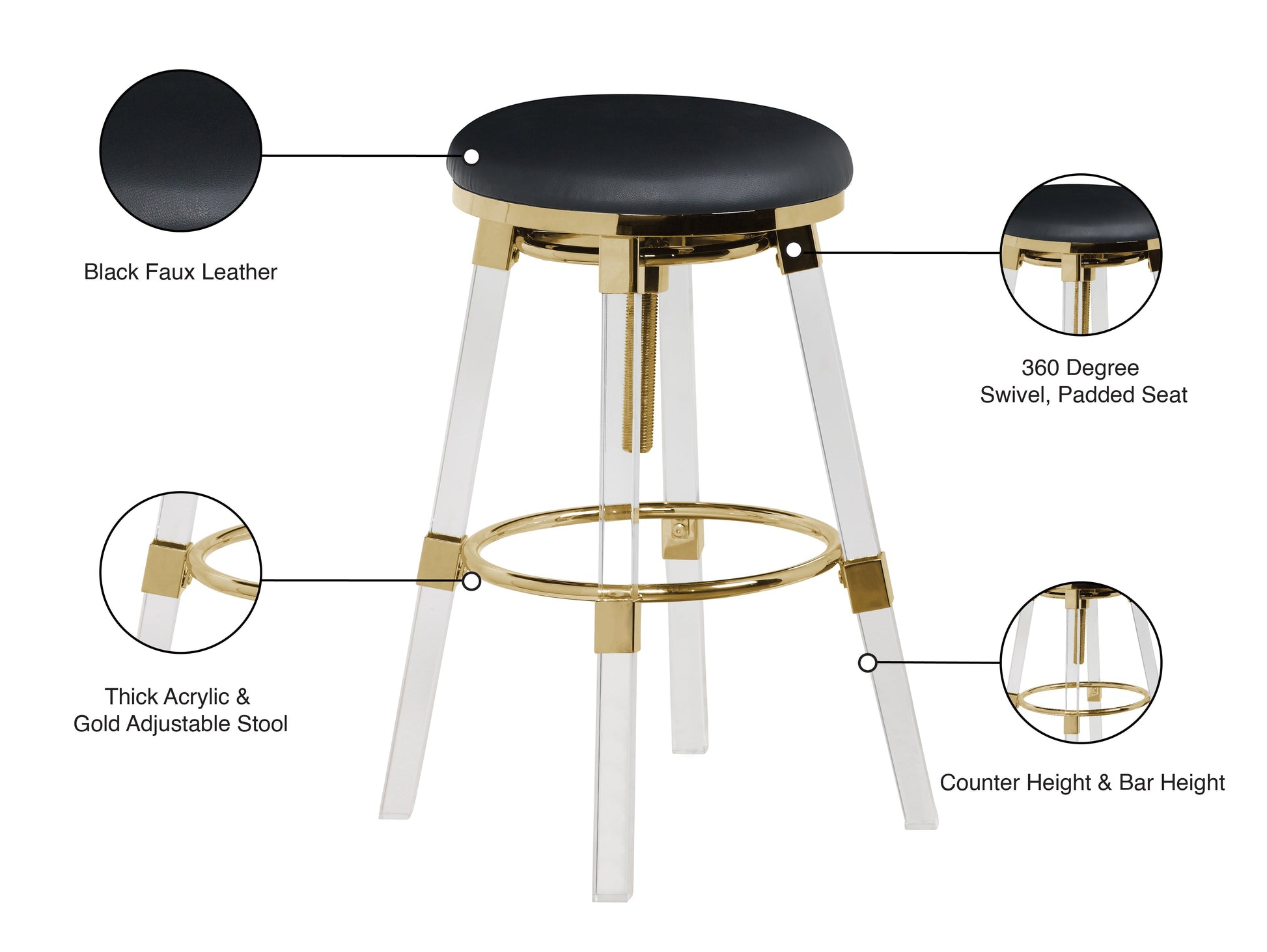 Black Faux Leather

360 Degree
Swivel, Padded Seat

Thick Acrylic &
Gold Adjustable Stool

Counter Height & Bar Height