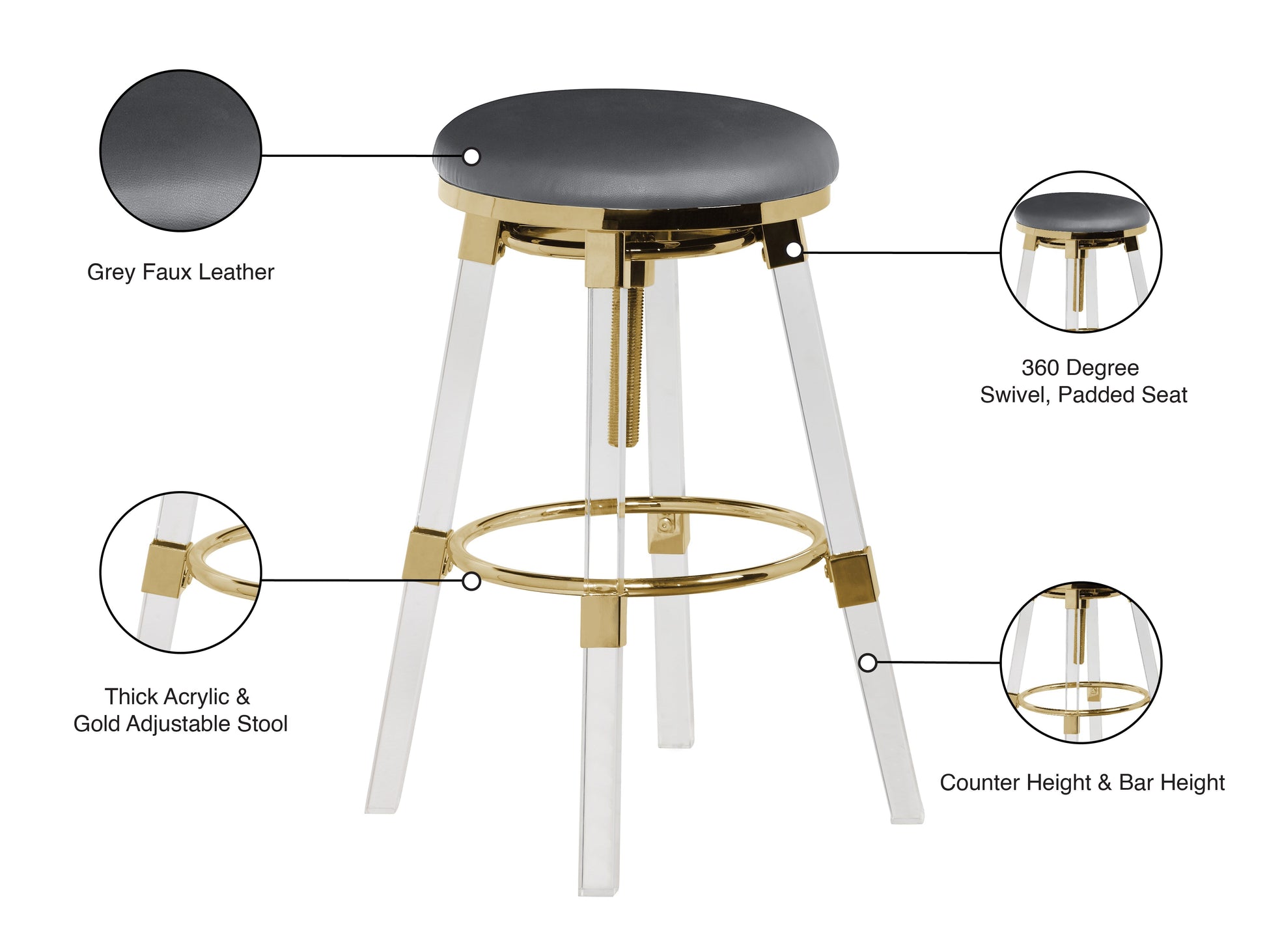 Grey Faux Leather

360 Degree
Swivel, Padded Seat

Thick Acrylic &
Gold Adjustable Stool

Counter Height & Bar Height